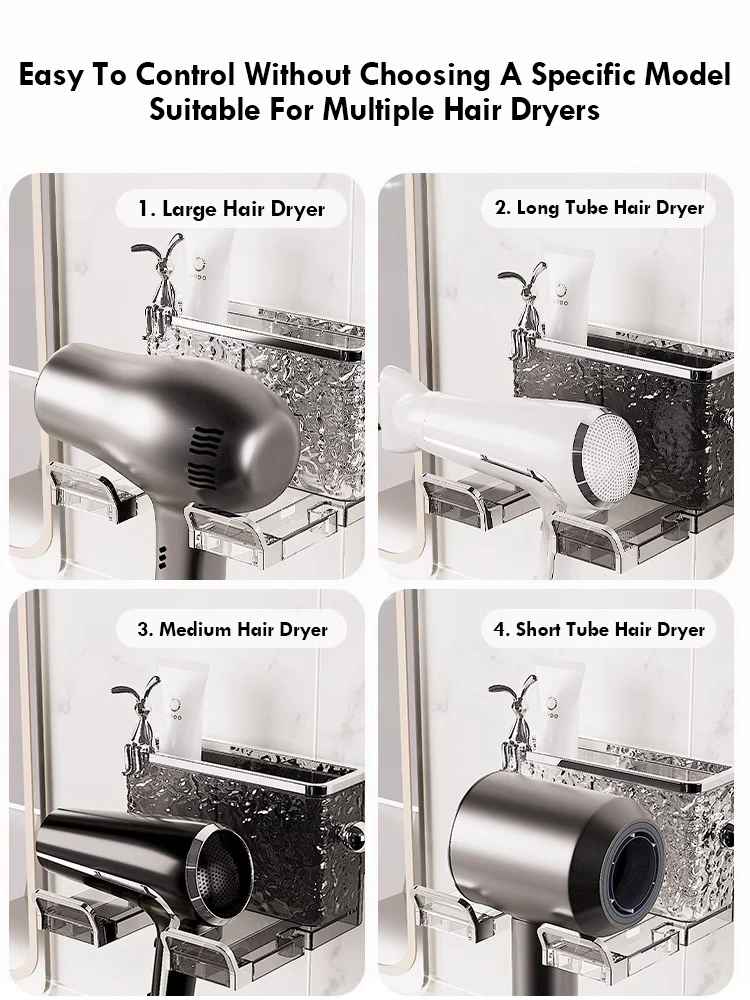 Easy To Control Without Choosing A Specific Model
Suitable For Multiple Hair Dryers

1. Large Hair Dryer

2. Long Tube Hair Dryer

3. Medium Hair Dryer

4. Short Tube Hair Dryer